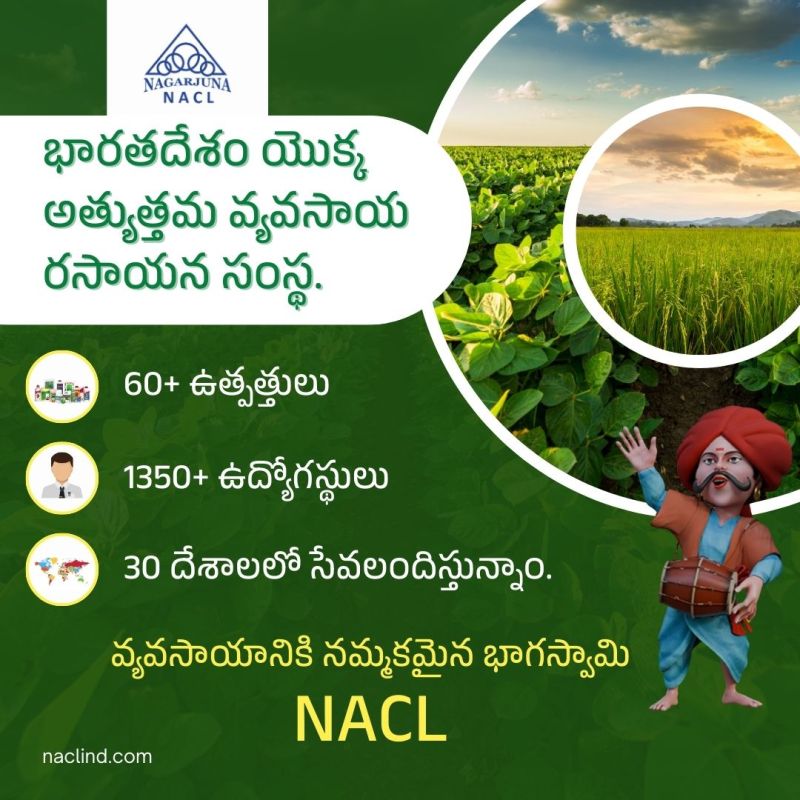 NAGARJUNA
NACL

భారతదేశం యొక్క అత్యుత్తమ వ్యవసాయ రసాయన సంస్థ.

60+ ఉత్పత్తులు

1350+ ఉద్యోగస్థులు

30 దేశాలలో సేవలందిస్తున్నాం.

వ్యవసాయానికి నమ్మకమైన భాగస్వామి

NACL

naclind.com